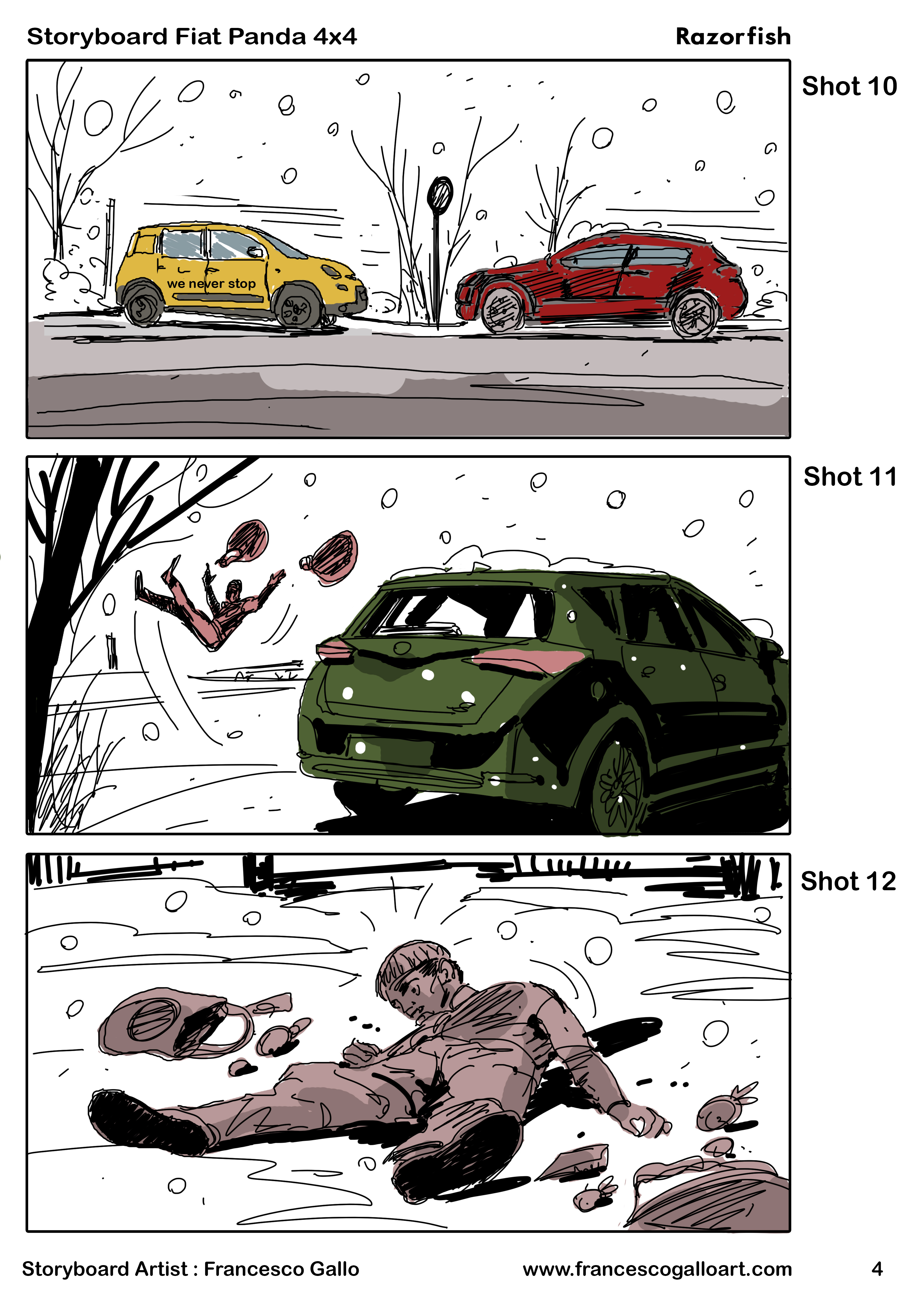 Storyboard Fiat Panda 4x4

Razorfish

Shot 10

we never stop

Shot 11

Shot 12

Storyboard Artist : Francesco Gallo

www.francescogalloart.com

4